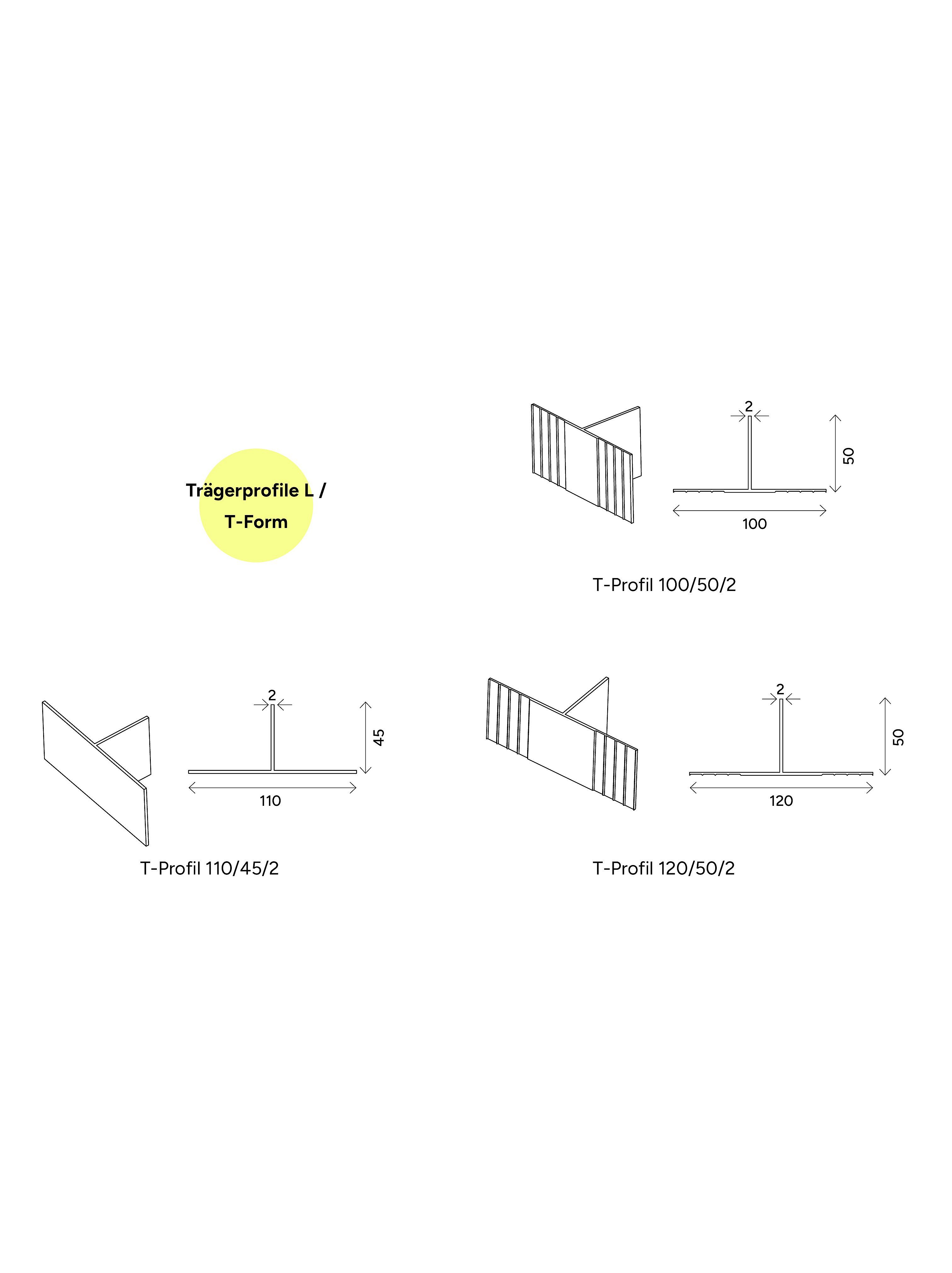 Trägerprofile L /
T-Form

2
50
100
T-Profil 100/50/2

2
45
110
T-Profil 110/45/2

2
50
120
T-Profil 120/50/2